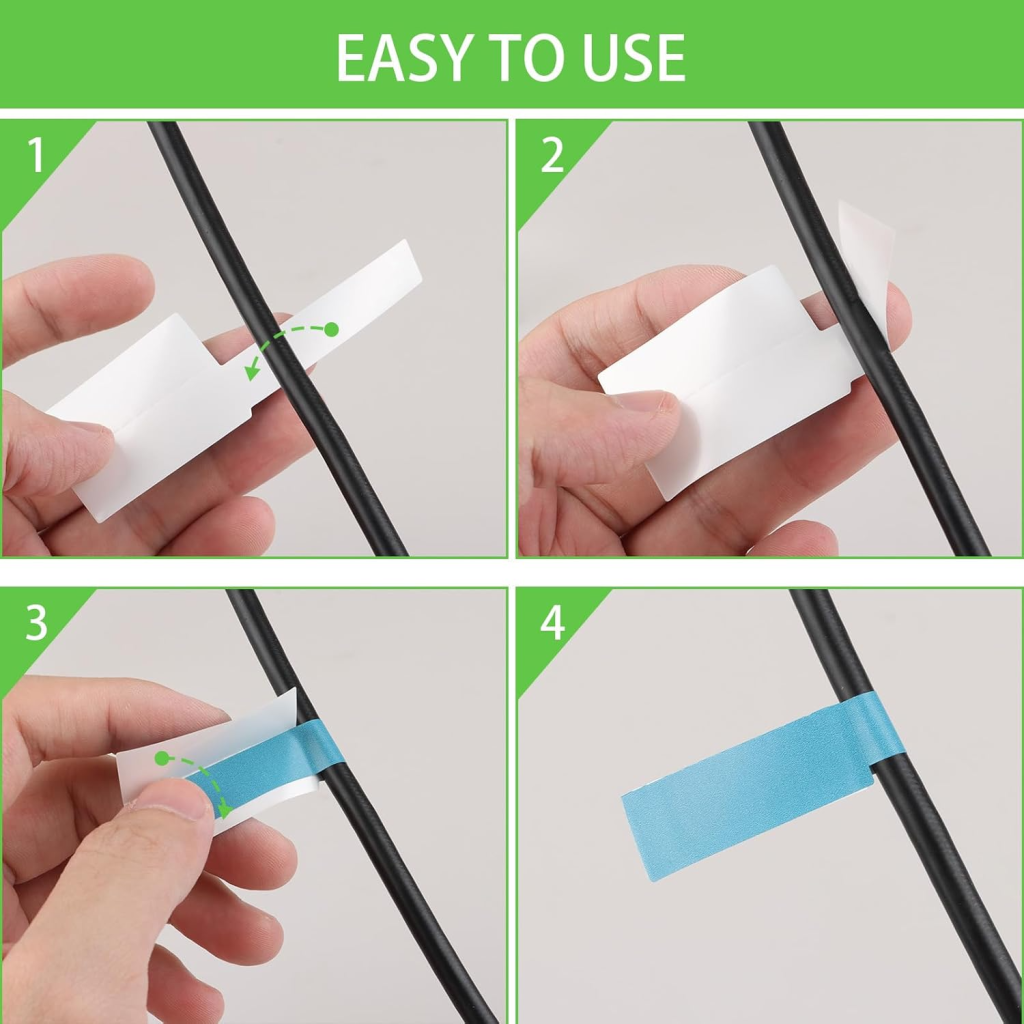 EASY TO USE

1

2

3

4